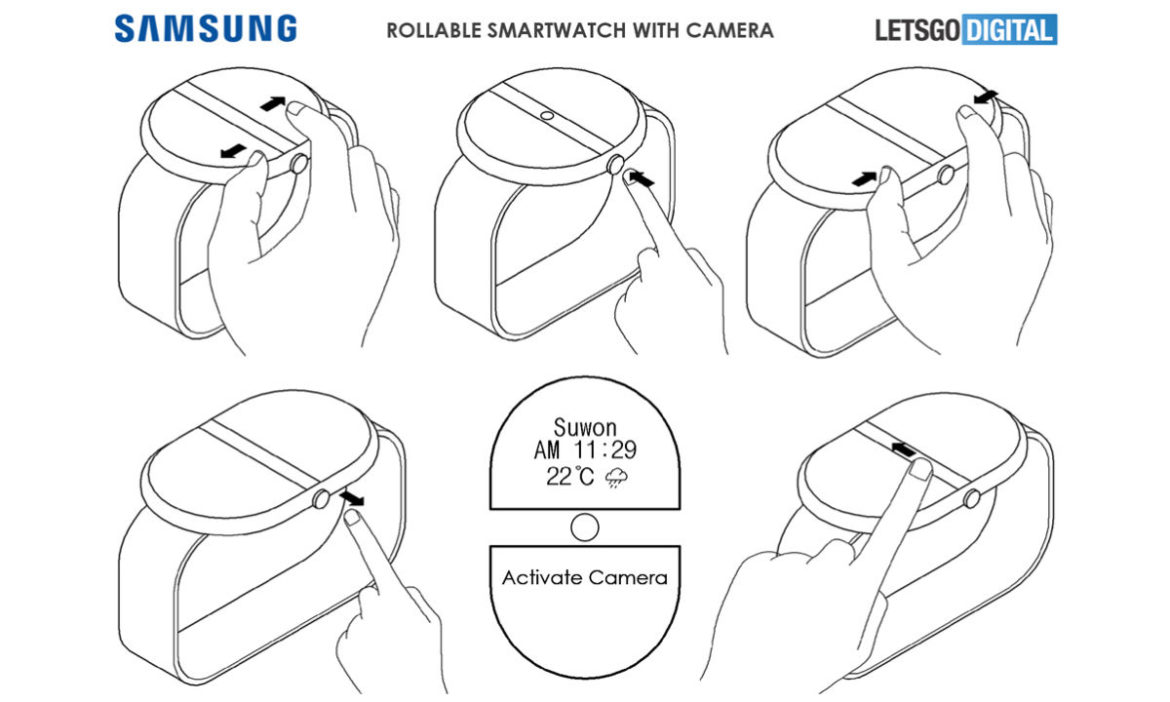 SAMSUNG

ROLLABLE SMARTWATCH WITH CAMERA

LETSGO DIGITAL

Suwon
AM 11:29
22℃

Activate Camera